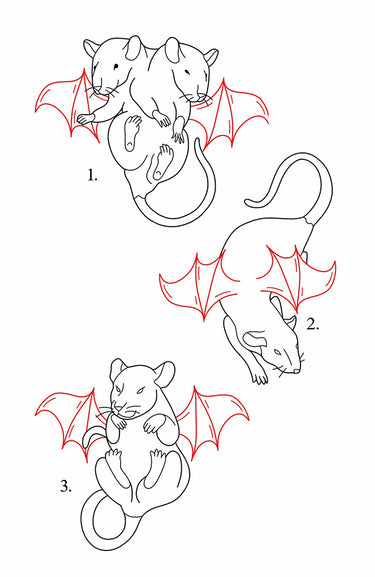 1.

2.

3.