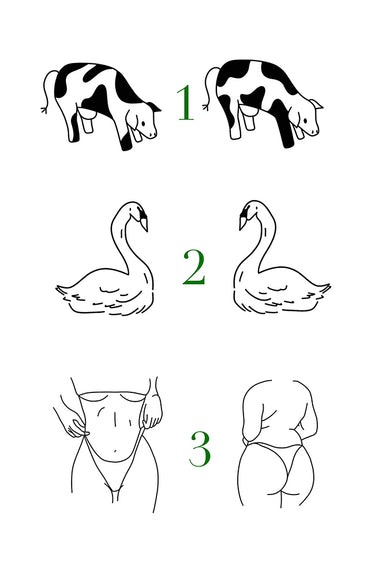 1

2

3