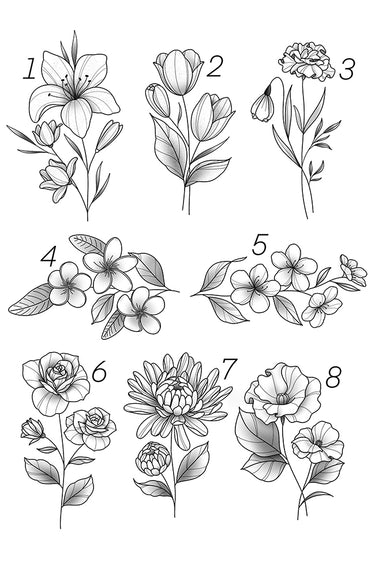 1
2
3
4
5
6
7
8